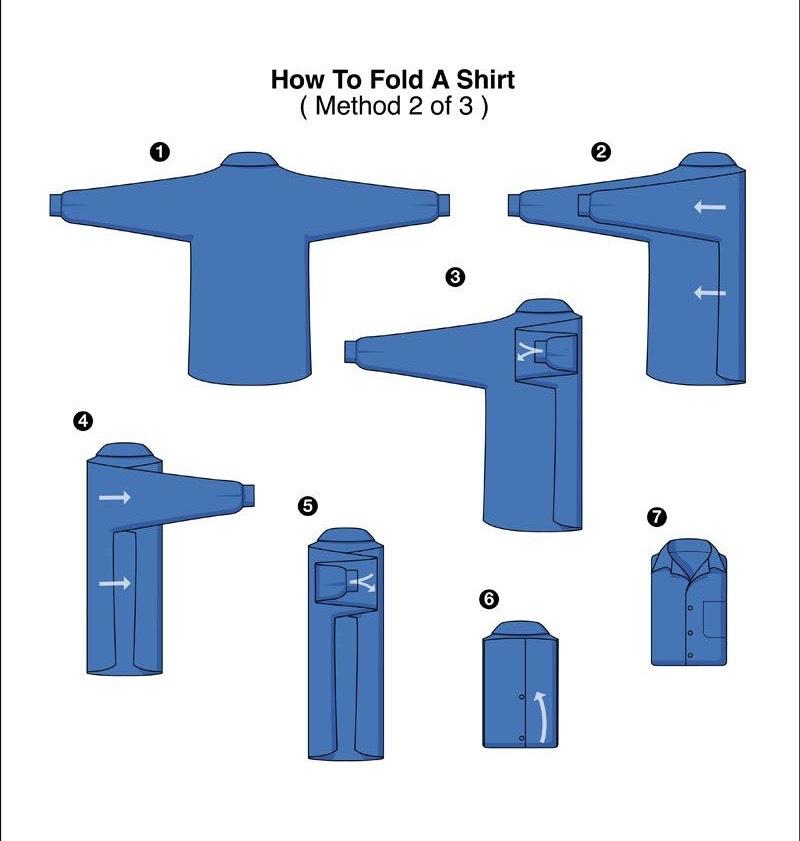 How To Fold A Shirt
( Method 2 of 3 )

1

2

3

4

5

6

7